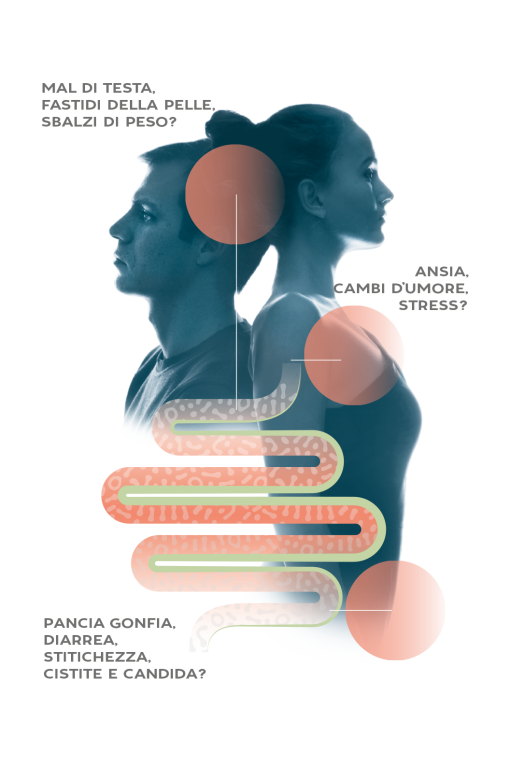 MAL DI TESTA,
FASTIDI DELLA PELLE,
SBALZI DI PESO?

ANSIA,
CAMBI D'UMORE,
STRESS?

PANCIA GONFIA,
DIARREA,
STITICHEZZA,
CISTITE E CANDIDA?