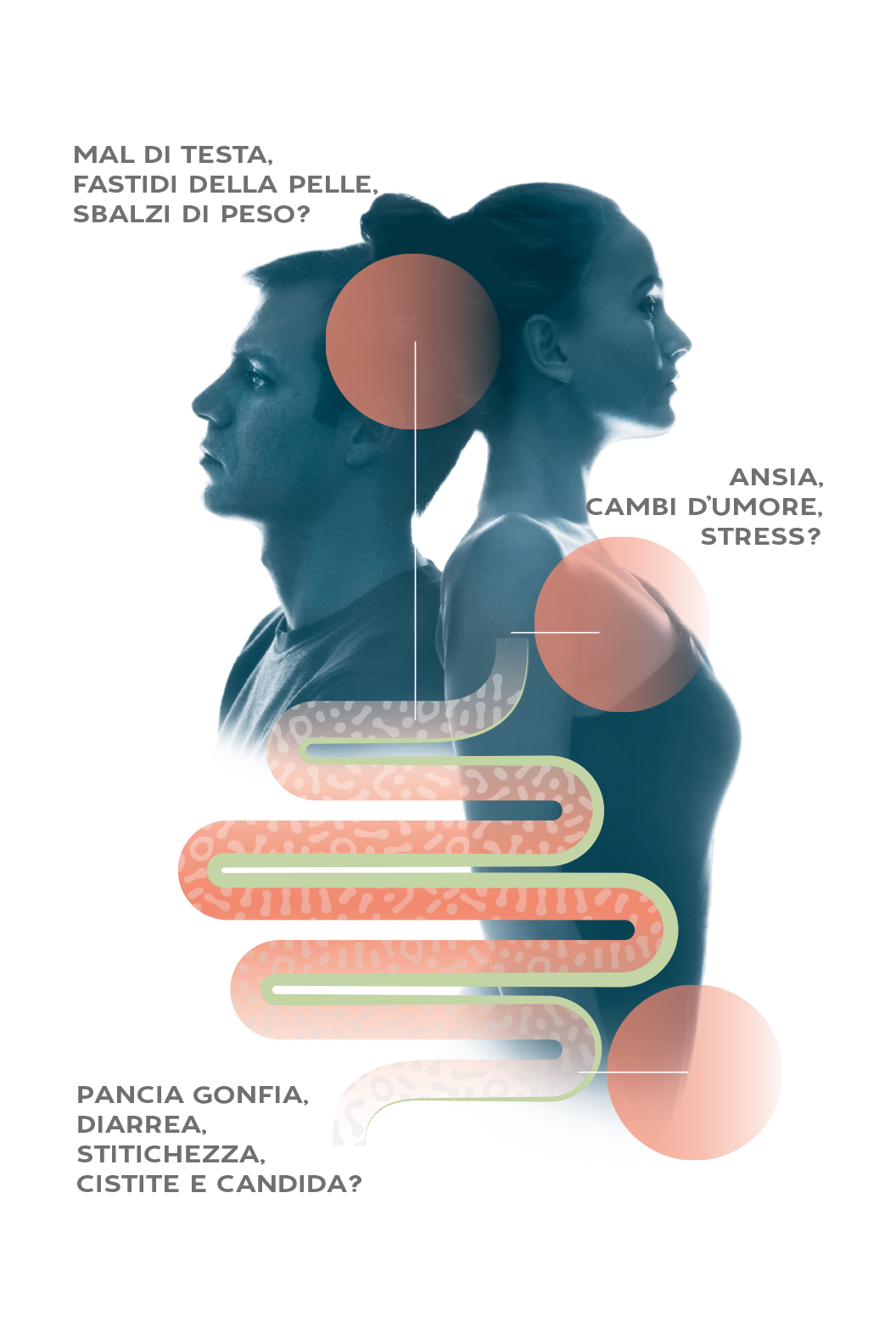 MAL DI TESTA,
FASTIDI DELLA PELLE,
SBALZI DI PESO?

ANSIA,
CAMBI D'UMORE,
STRESS?

PANCIA GONFIA,
DIARREA,
STITICHEZZA,
CISTITE E CANDIDA?